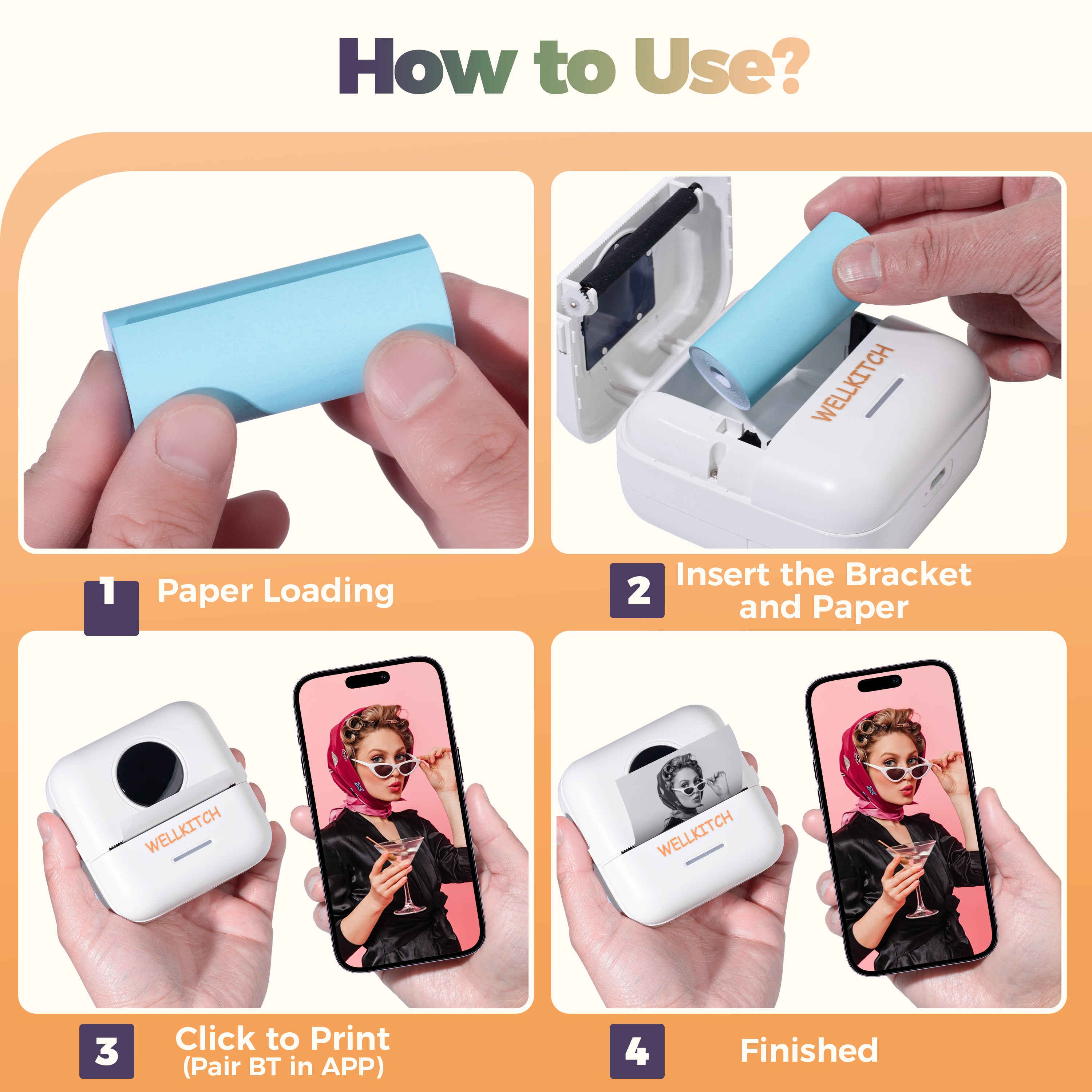 How to Use?

WELLKITCH

1 Paper Loading

2 Insert the Bracket and Paper

WELLKITCH

WELLKITCH

3 Click to Print (Pair BT in APP)

4 Finished