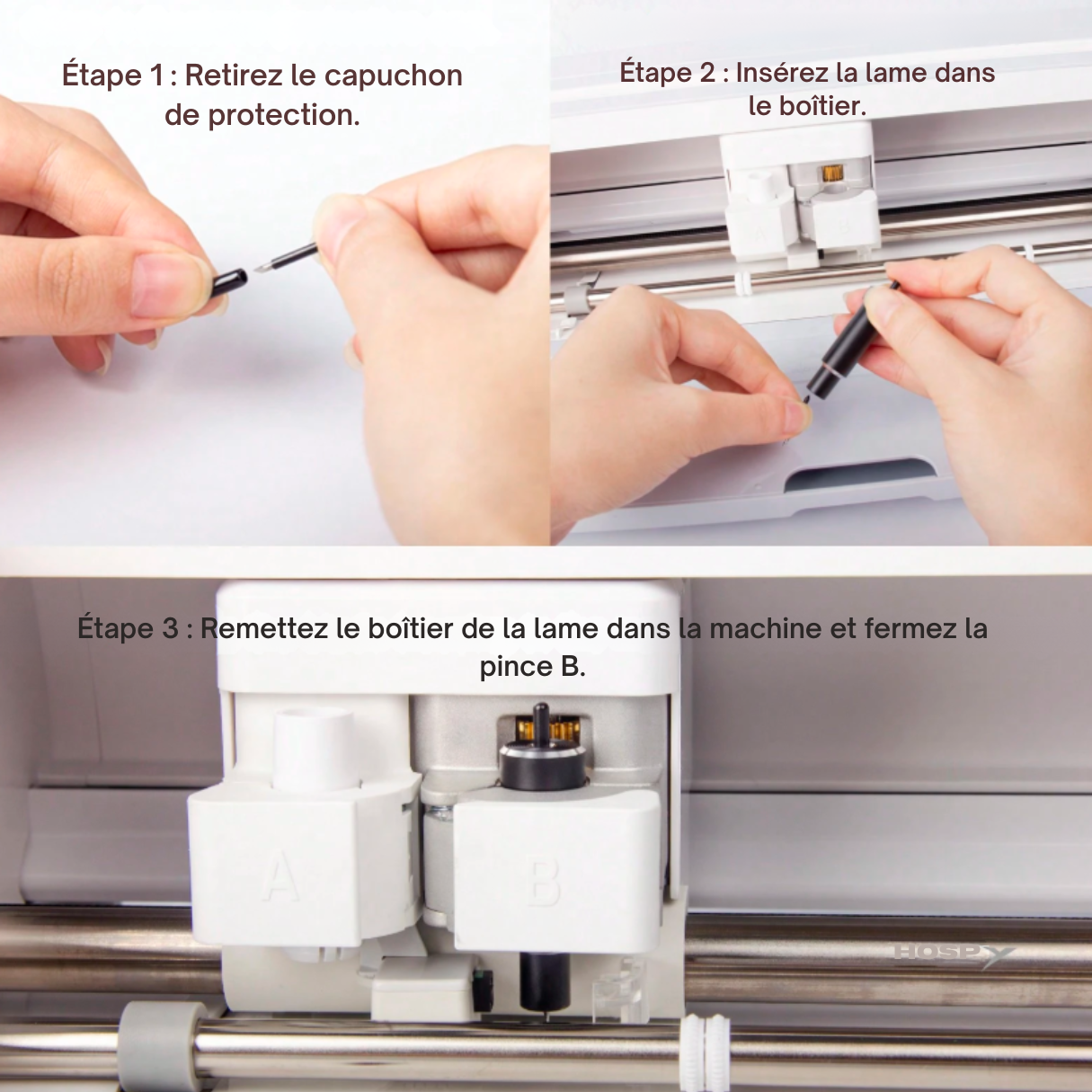 Étape 1 : Retirez le capuchon de protection.

Étape 2 : Insérez la lame dans le boîtier.

Étape 3 : Remettez le boîtier de la lame dans la machine et fermez la pince B.

A

B

HOSPY