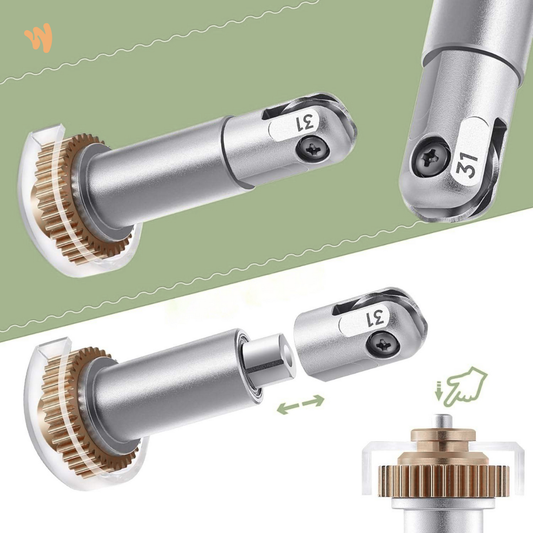 31

31

31